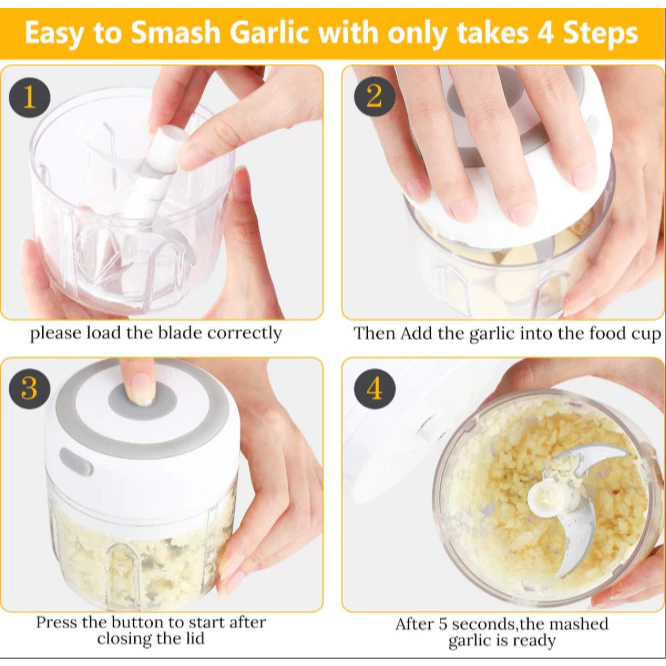 Easy to Smash Garlic with only takes 4 Steps

1

please load the blade correctly

2

Then Add the garlic into the food cup

3

Press the button to start after closing the lid

4

After 5 seconds,the mashed garlic is ready