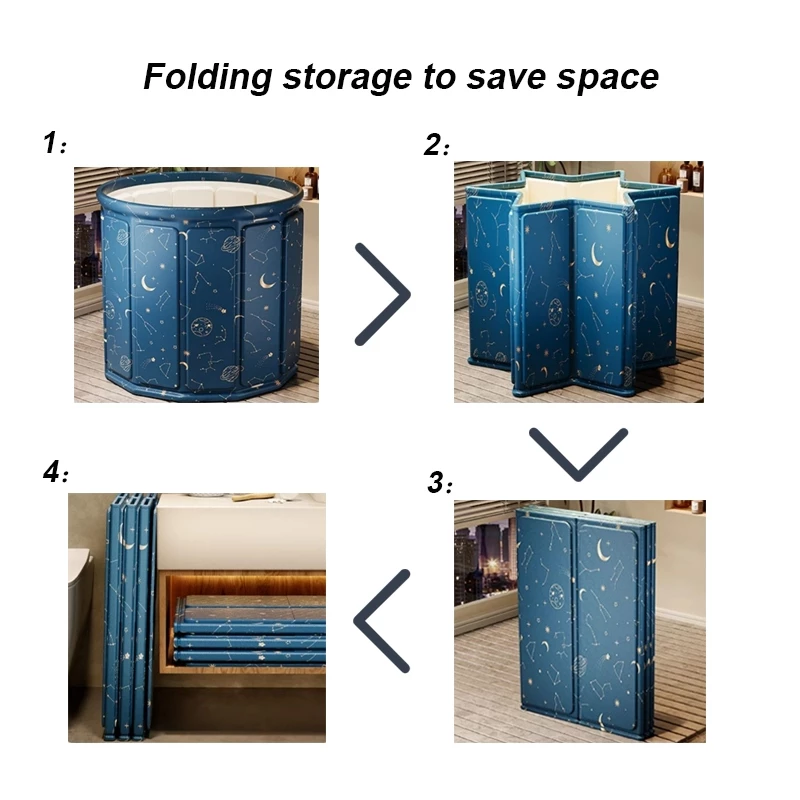 Folding storage to save space

1:

2:

3:

4: